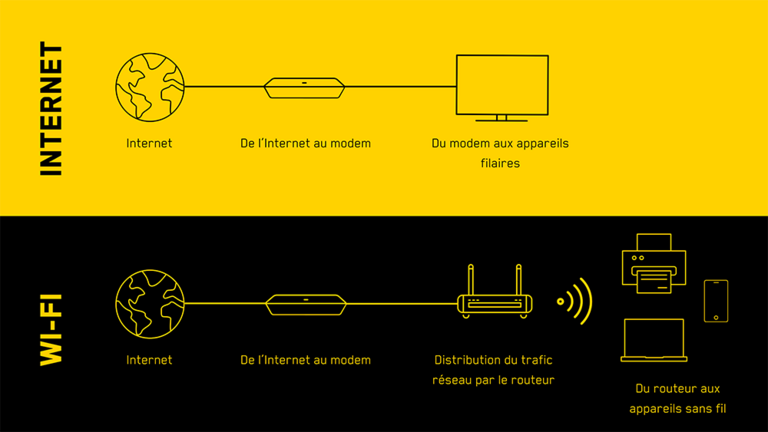 INTERNET

Internet

De l'Internet au modem

Du modem aux appareils filaires

WI-FI

Internet

De l'Internet au modem

Distribution du trafic réseau par le routeur

Du routeur aux appareils sans fil